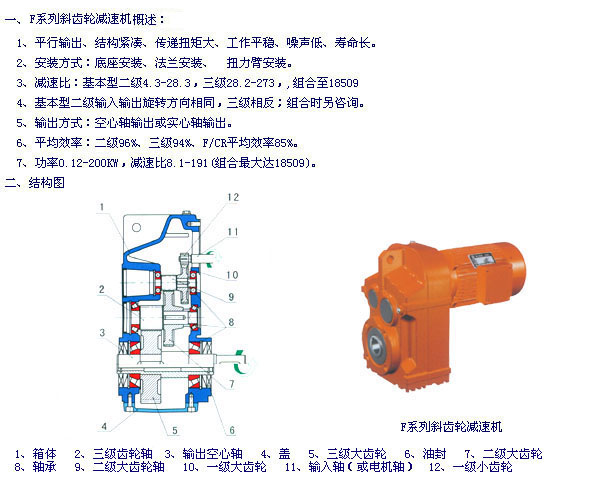 一、F系列斜齿轮减速机概述：

1、平行输出、结构紧凑、传递扭矩大、工作平稳、噪声低、寿命长。

2、安装方式：底座安装、法兰安装、 扭力臂安装。

3、减速比：基本型二级4.3-28.3，三级28.2-273，,组合至18509

4、基本型二级输入输出旋转方向相同，三级相反；组合时另咨询。

5、输出方式：空心轴输出或实心轴输出。

6、平均效率：二级96%、三级94%、F/CR平均效率85%。

7、功率0.12-200KW，减速比8.1-191(组合最大达18509)。

二、结构图

1
12
11
10
2
9
8
3
7
4
5
6

F系列斜齿轮减速机

1、箱体 2、三级齿轮轴 3、输出空心轴 4、盖 5、三级大齿轮 6、油封 7、二级大齿轮 8、轴承 9、二级大齿轮轴 10、一级大齿轮 11、输入轴（或电机轴） 12、一级小齿轮