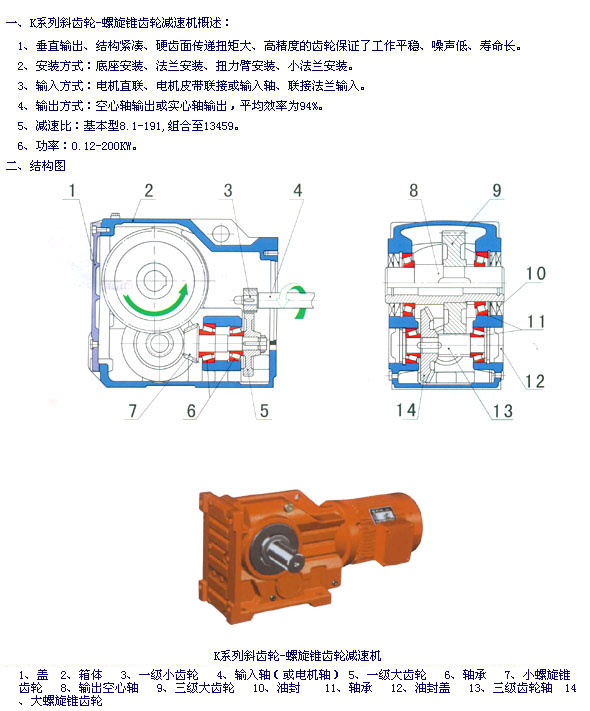 一、K系列斜齿轮-螺旋锥齿轮减速机概述：

1、垂直输出、结构紧凑、硬齿面传递扭矩大、高精度的齿轮保证了工作平稳、噪声低、寿命长。

2、安装方式：底座安装、法兰安装、扭力臂安装、小法兰安装。

3、输入方式：电机直联、电机皮带联接或输入轴、联接法兰输入。

4、输出方式：空心轴输出或实心轴输出，平均效率为94%。

5、减速比：基本型8.1-191，组合至13459。

6、功率：0.12-200KW。

二、结构图

1 2 3 4 7 6 5 8 9 10 11 12 14 13

K系列斜齿轮-螺旋锥齿轮减速机

1、盖 2、箱体 3、一级小齿轮 4、输入轴（或电机轴） 5、一级大齿轮 6、轴承 7、小螺旋锥齿轮 8、输出空心轴 9、三级大齿轮 10、油封 11、轴承 12、油封盖 13、三级齿轮轴 14、大螺旋锥齿轮