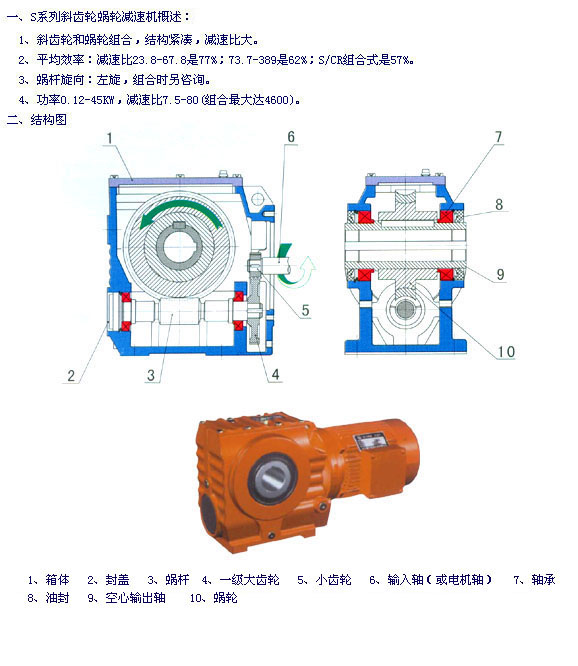 一、S系列斜齿轮蜗轮减速机概述：

1、斜齿轮和蜗轮组合，结构紧凑，减速比大。

2、平均效率：减速比23.8-67.8是77%；73.7-389是62%；S/CR组合式是57%。

3、蜗杆旋向：左旋，组合时另咨询。

4、功率0.12-45KW，减速比7.5-80（组合最大达4600）。

二、结构图

1 6 7 8 9 5 10 2 3 4

1、箱体 2、封盖 3、蜗杆 4、一级大齿轮 5、小齿轮 6、输入轴（或电机轴） 7、轴承 8、油封 9、空心输出轴 10、蜗轮