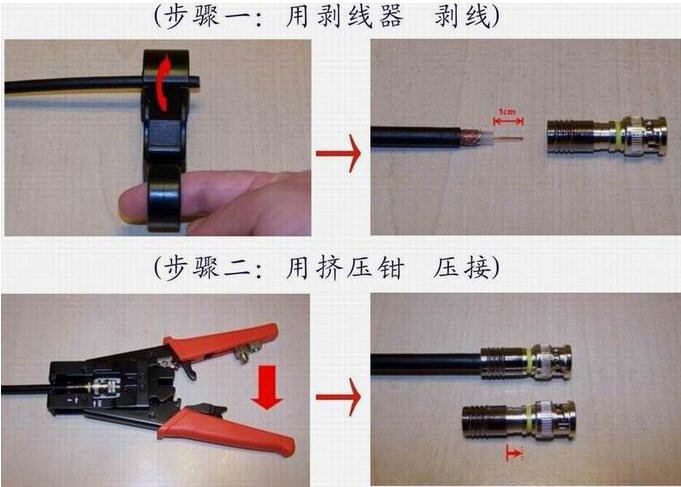 (步骤一：用剥线器 剥线)

1cm

(步骤二：用挤压钳 压接)